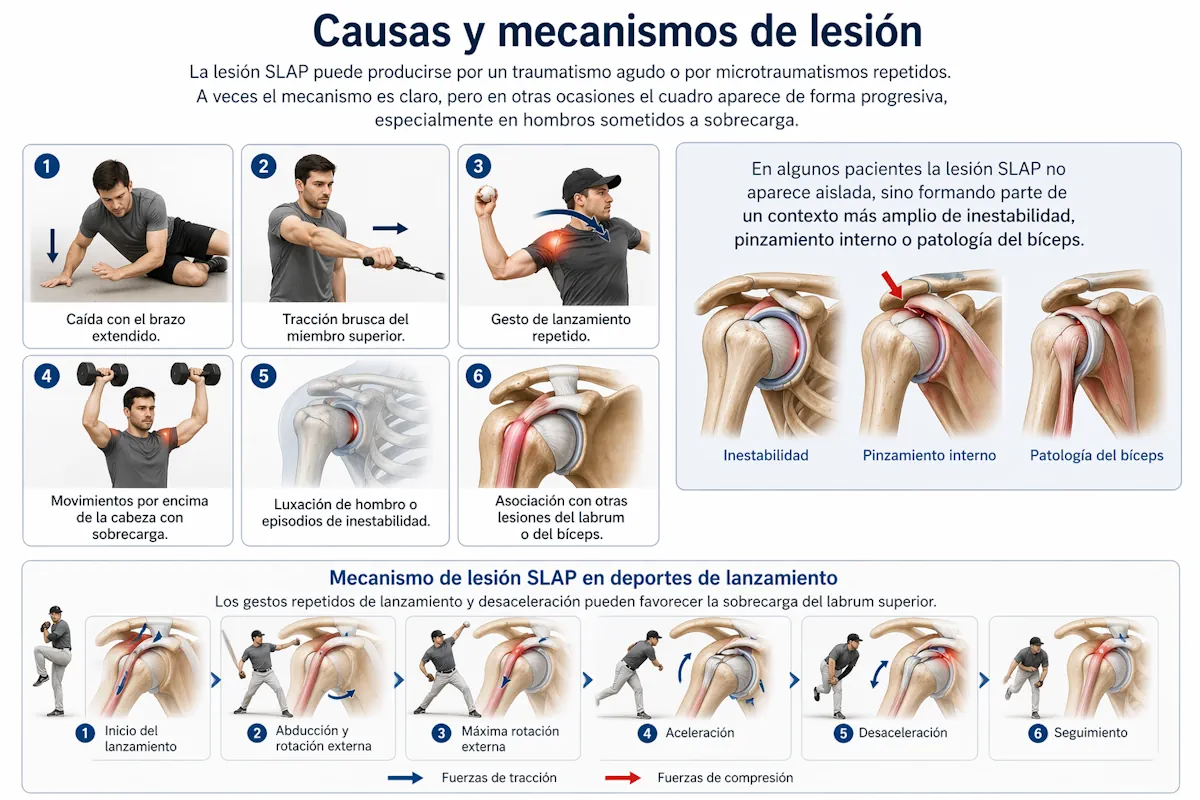 Causas y mecanismos de lesión

La lesión SLAP puede producirse por un traumatismo agudo o por microtraumatismos repetidos. A veces el mecanismo es claro, pero en otras ocasiones el cuadro aparece de forma progresiva, especialmente en hombros sometidos a sobrecarga.

1 Caída con el brazo extendido.

2 Tracción brusca del miembro superior.

3 Gesto de lanzamiento repetido.

4 Movimientos por encima de la cabeza con sobrecarga.

5 Luxación de hombro o episodios de inestabilidad.

6 Asociación con otras lesiones del labrum o del bíceps.

En algunos pacientes la lesión SLAP no aparece aislada, sino formando parte de un contexto más amplio de inestabilidad, pinzamiento interno o patología del bíceps.

Inestabilidad

Pinzamiento interno

Patología del bíceps

Mecanismo de lesión SLAP en deportes de lanzamiento

Los gestos repetidos de lanzamiento y desaceleración pueden favorecer la sobrecarga del labrum superior.

1 Inicio del lanzamiento

2 Abducción y rotación externa

3 Máxima rotación externa

4 Aceleración

5 Desaceleración

6 Seguimiento

Fuerzas de tracción

Fuerzas de compresión