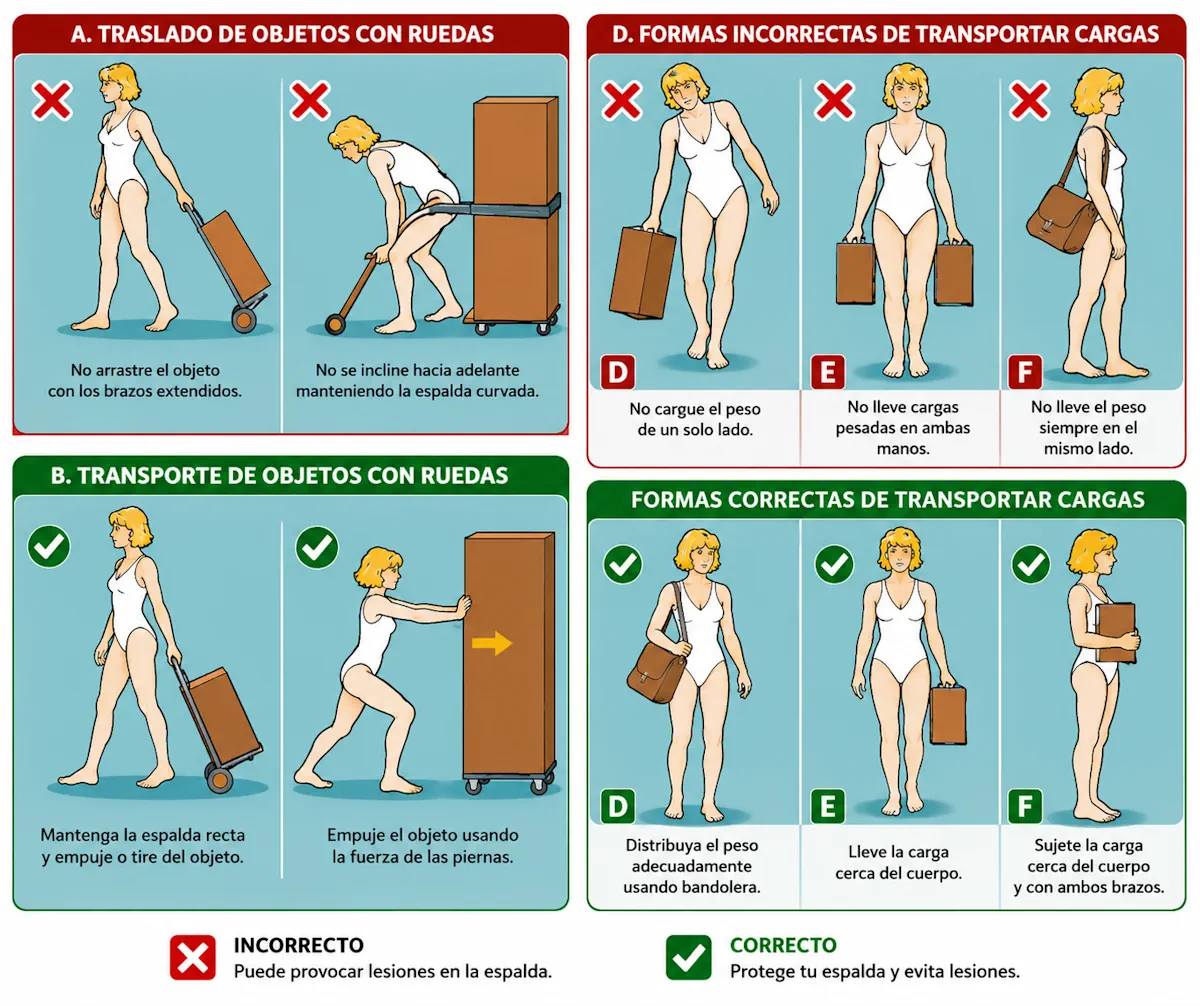 A. TRASLADO DE OBJETOS CON RUEDAS

No arrastre el objeto con los brazos extendidos.

No se incline hacia adelante manteniendo la espalda curvada.

B. TRANSPORTE DE OBJETOS CON RUEDAS

Mantenga la espalda recta y empuje o tire del objeto.

Empuje el objeto usando la fuerza de las piernas.

D. FORMAS INCORRECTAS DE TRANSPORTAR CARGAS

D
No cargue el peso de un solo lado.

E
No lleve cargas pesadas en ambas manos.

F
No lleve el peso siempre en el mismo lado.

FORMAS CORRECTAS DE TRANSPORTAR CARGAS

D
Distribuya el peso adecuadamente usando bandolera.

E
Lleve la carga cerca del cuerpo.

F
Sujete la carga cerca del cuerpo y con ambos brazos.

INCORRECTO
Puede provocar lesiones en la espalda.

CORRECTO
Protege tu espalda y evita lesiones.