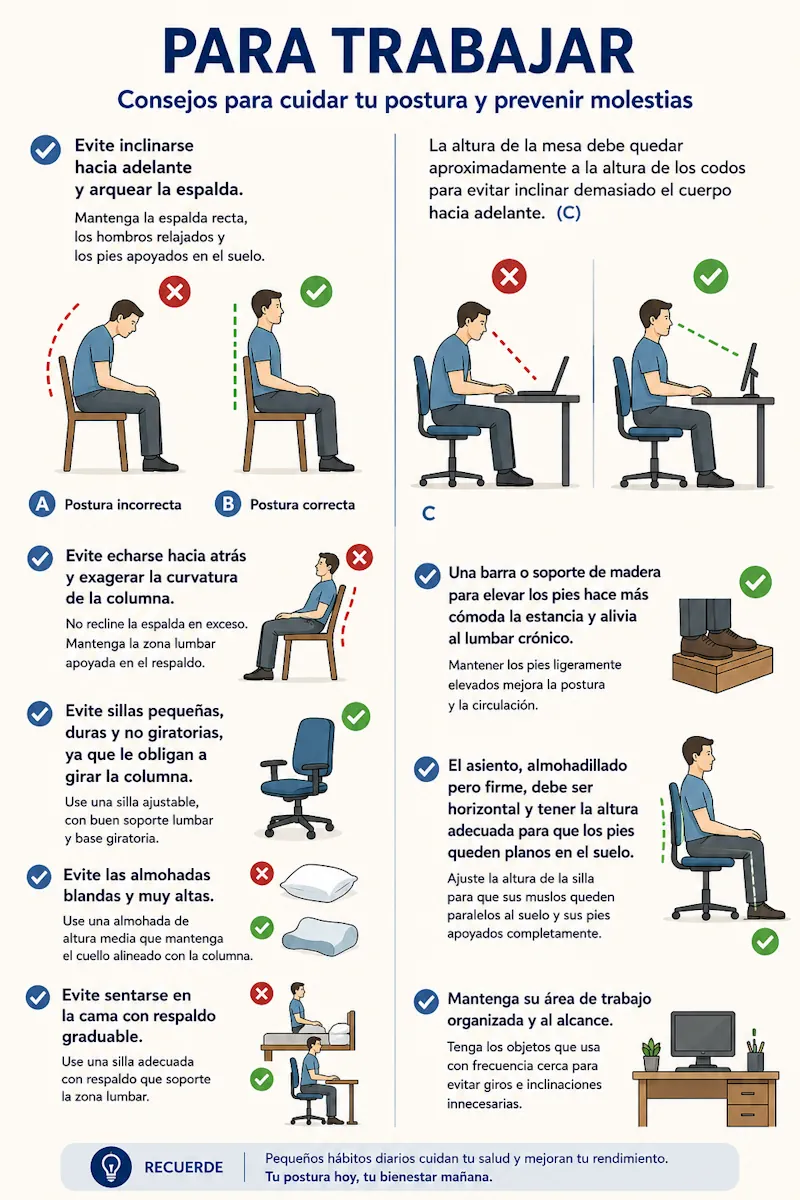 PARA TRABAJAR

Consejos para cuidar tu postura y prevenir molestias

Evite inclinarse hacia adelante y arquear la espalda.

Mantenga la espalda recta, los hombros relajados y los pies apoyados en el suelo.

A Postura incorrecta

B Postura correcta

Evite echarse hacia atrás y exagerar la curvatura de la columna.

No recline la espalda en exceso. Mantenga la zona lumbar apoyada en el respaldo.

Evite sillas pequeñas, duras y no giratorias, ya que le obligan a girar la columna.

Use una silla ajustable, con buen soporte lumbar y base giratoria.

Evite las almohadas blandas y muy altas.

Use una almohada de altura media que mantenga el cuello alineado con la columna.

Evite sentarse en la cama con respaldo graduable.

Use una silla adecuada con respaldo que soporte la zona lumbar.

La altura de la mesa debe quedar aproximadamente a la altura de los codos para evitar inclinar demasiado el cuerpo hacia adelante. (C)

C

Una barra o soporte de madera para elevar los pies hace más cómoda la estancia y alivia al lumbar crónico.

Mantener los pies ligeramente elevados mejora la postura y la circulación.

El asiento, almohadillado pero firme, debe ser horizontal y tener la altura adecuada para que los pies queden planos en el suelo.

Ajuste la altura de la silla para que sus muslos queden paralelos al suelo y sus pies apoyados completamente.

Mantenga su área de trabajo organizada y al alcance.

Tenga los objetos que usa con frecuencia cerca para evitar giros e inclinaciones innecesarias.

RECUERDE

Pequeños hábitos diarios cuidan tu salud y mejoran tu rendimiento.
Tu postura hoy, tu bienestar mañana.